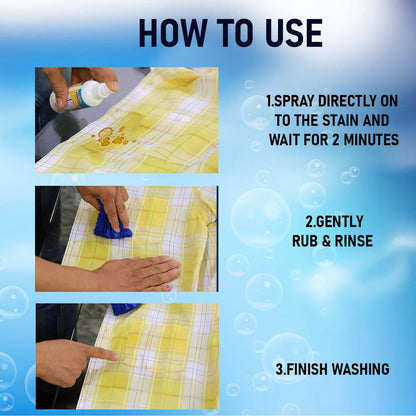 HOW TO USE

1.SPRAY DIRECTLY ON TO THE STAIN AND WAIT FOR 2 MINUTES

2.GENTLY RUB & RINSE

3.FINISH WASHING