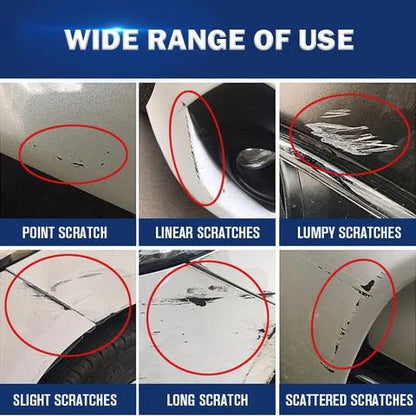 WIDE RANGE OF USE

POINT SCRATCH

LINEAR SCRATCHES

LUMPY SCRATCHES

SLIGHT SCRATCHES

LONG SCRATCH

SCATTERED SCRATCHES